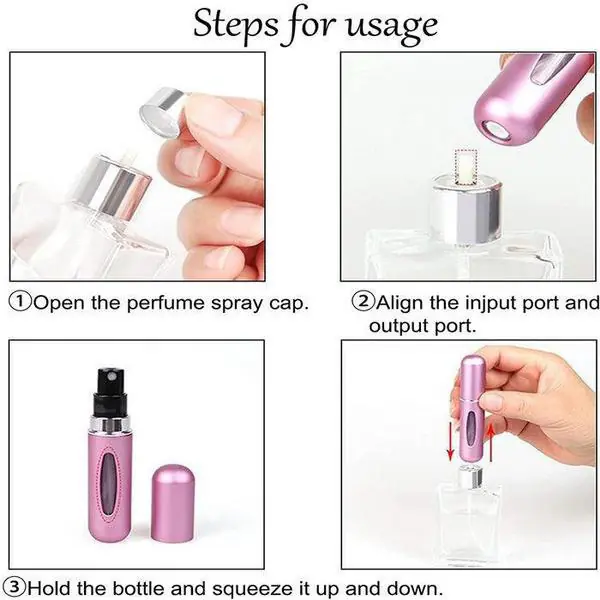 Steps for usage

①Open the perfume spray cap.

②Align the injput port and output port.

③Hold the bottle and squeeze it up and down.